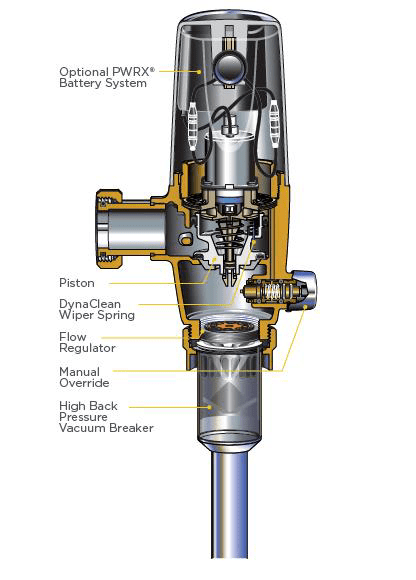 Optional PWRX® Battery System

Piston

DynaClean Wiper Spring

Flow Regulator

Manual Override

High Back Pressure Vacuum Breaker