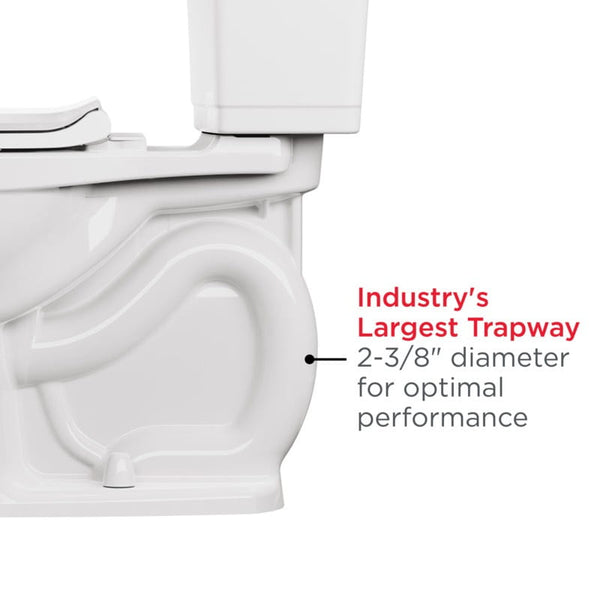 Industry's Largest Trapway
2-3/8" diameter for optimal performance