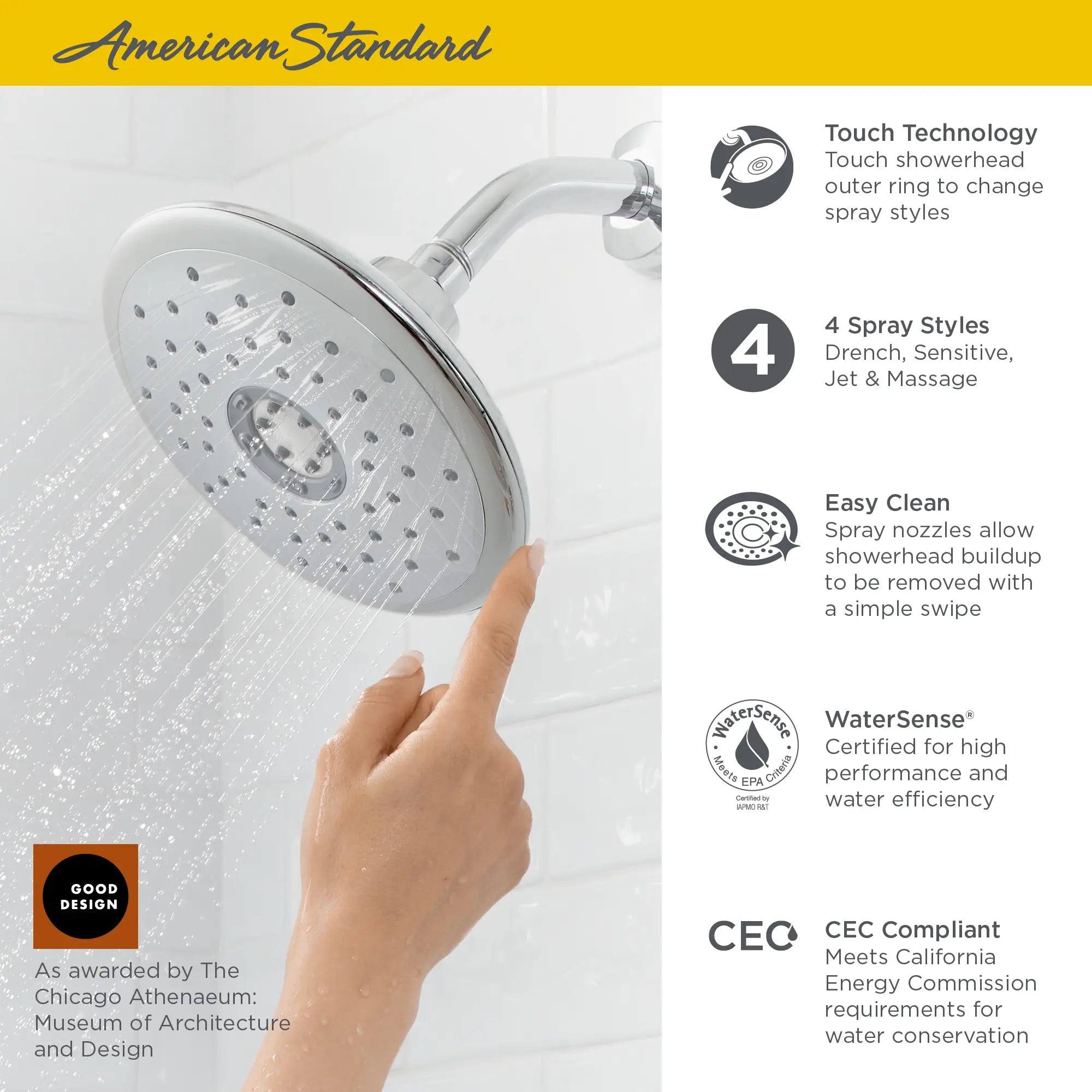 American Standard

GOOD DESIGN

As awarded by The Chicago Athenaeum: Museum of Architecture and Design

Touch Technology
Touch showerhead outer ring to change spray styles

4

4 Spray Styles
Drench, Sensitive, Jet & Massage

Easy Clean
Spray nozzles allow showerhead buildup to be removed with a simple swipe

WaterSense
Meets EPA Criteria
Certified by IAPMO R&T

WaterSense®
Certified for high performance and water efficiency

CEC

CEC Compliant
Meets California Energy Commission requirements for water conservation