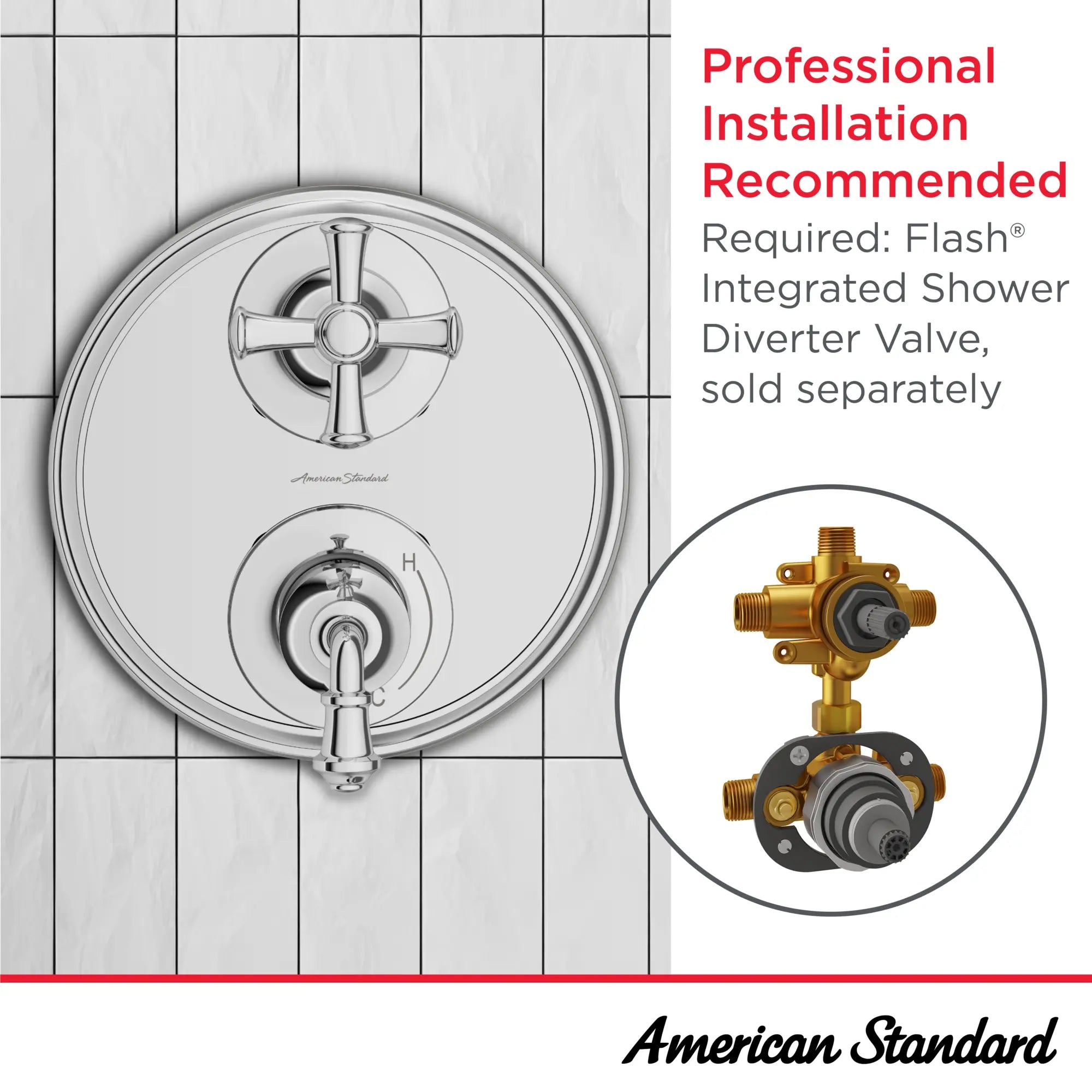 Professional Installation Recommended

Required: Flash® Integrated Shower Diverter Valve, sold separately

American Standard

H

C

American Standard