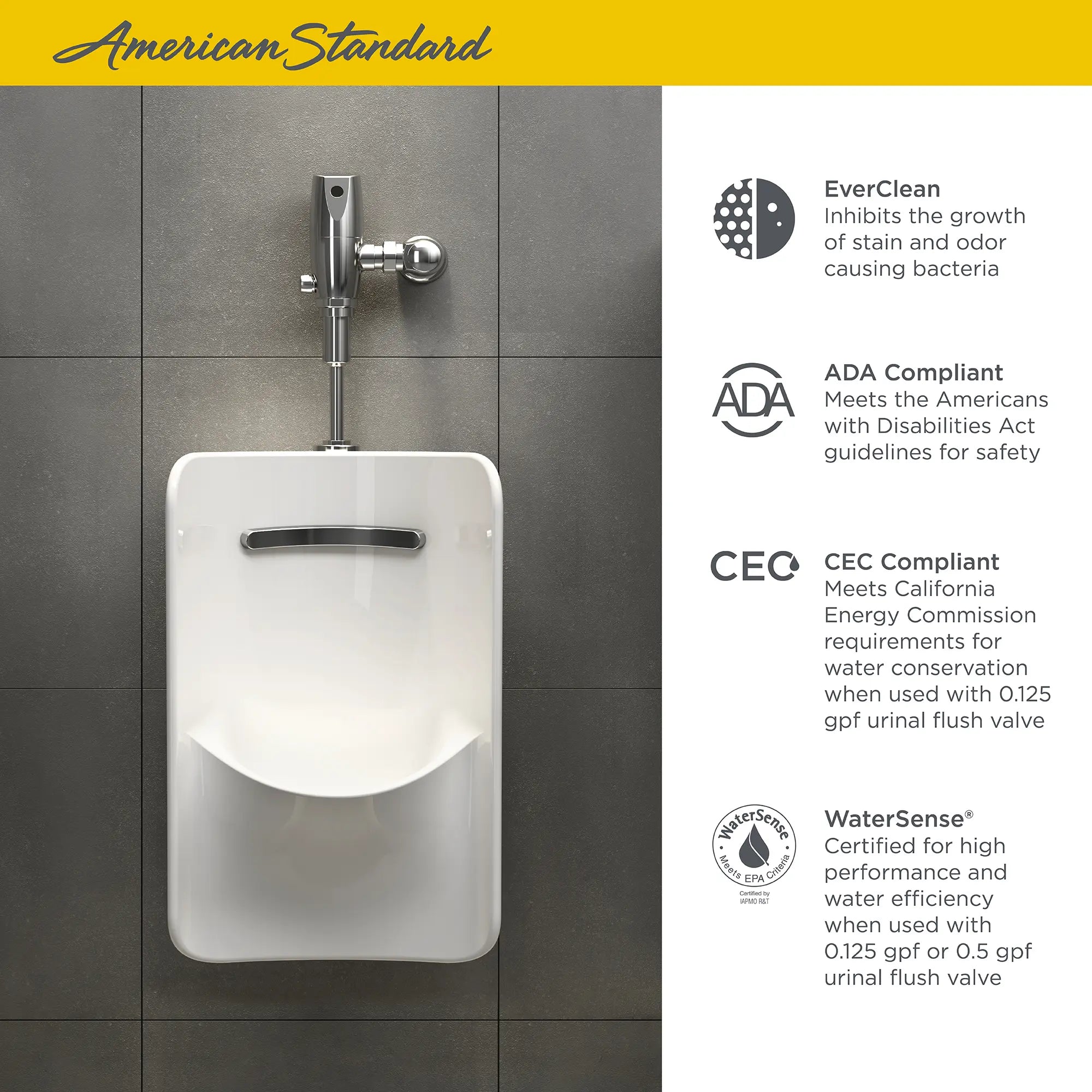 American Standard

EverClean
Inhibits the growth of stain and odor causing bacteria

ADA

ADA Compliant
Meets the Americans with Disabilities Act guidelines for safety

CEC

CEC Compliant
Meets California Energy Commission requirements for water conservation when used with 0.125 gpf urinal flush valve

WaterSense
Meets EPA Criteria
Certified by IAPMO R&T

WaterSense®
Certified for high performance and water efficiency when used with 0.125 gpf or 0.5 gpf urinal flush valve