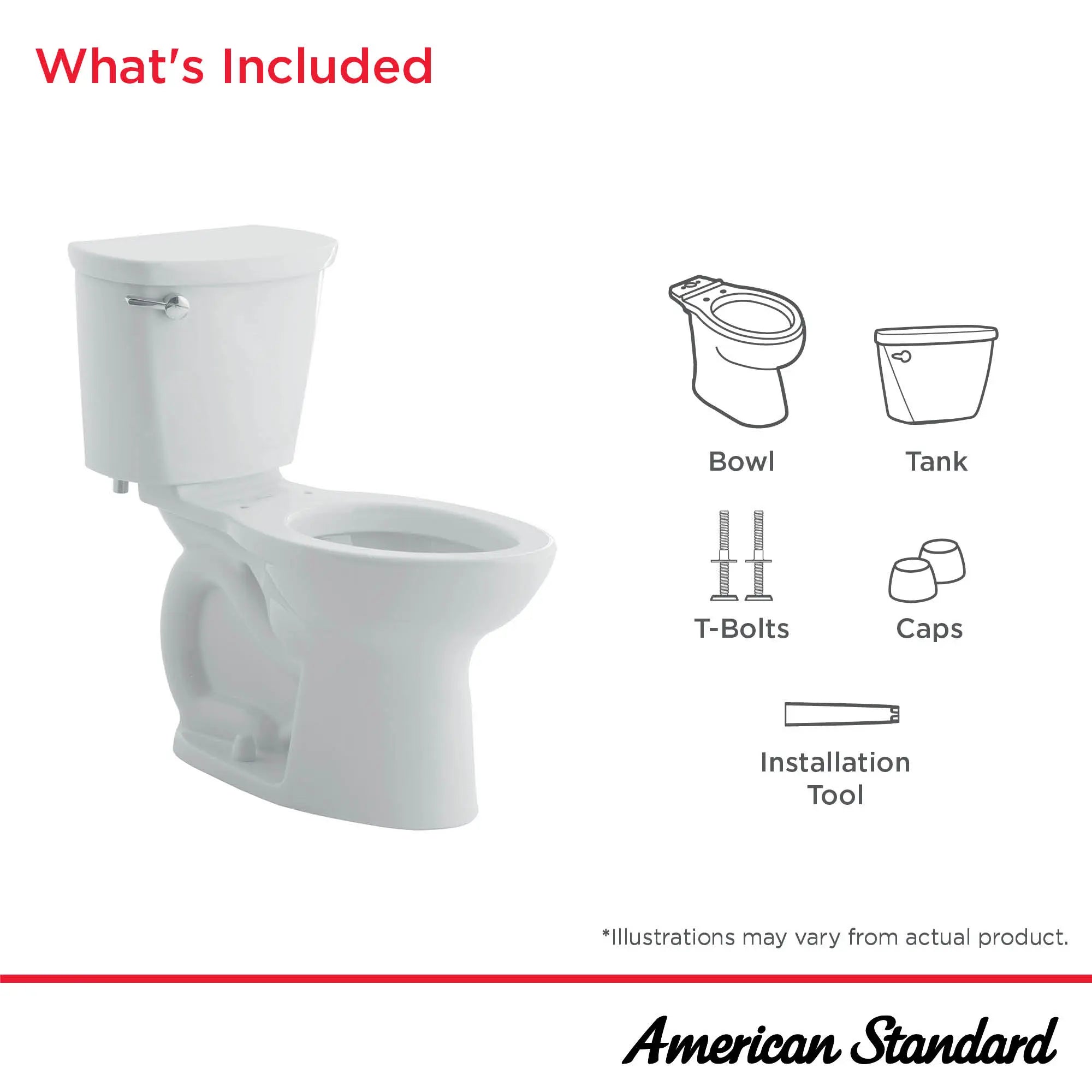 What's Included

Bowl

Tank

T-Bolts

Caps

Installation Tool

*Illustrations may vary from actual product.

American Standard