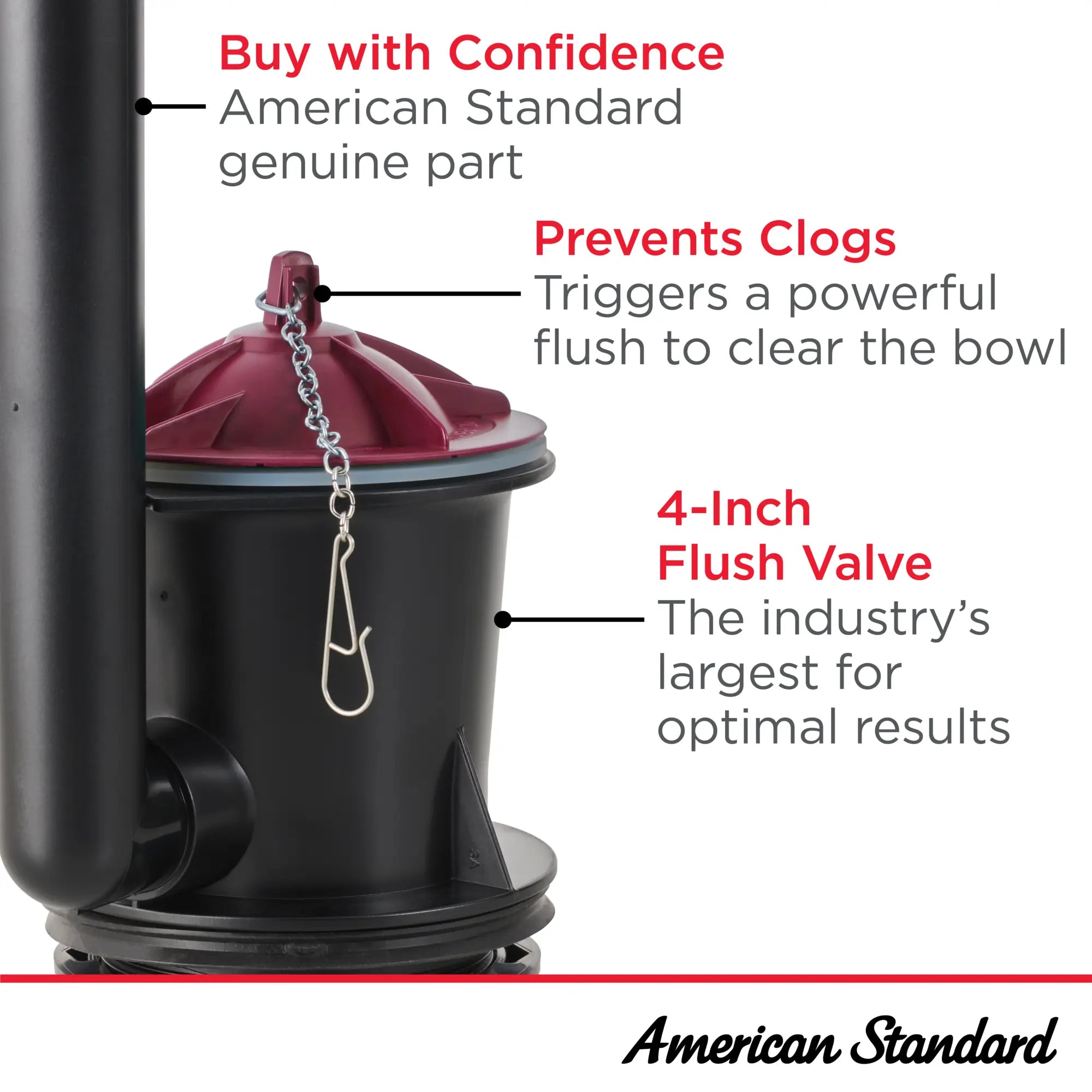 Buy with Confidence
American Standard genuine part

Prevents Clogs
Triggers a powerful flush to clear the bowl

4-Inch Flush Valve
The industry's largest for optimal results

American Standard