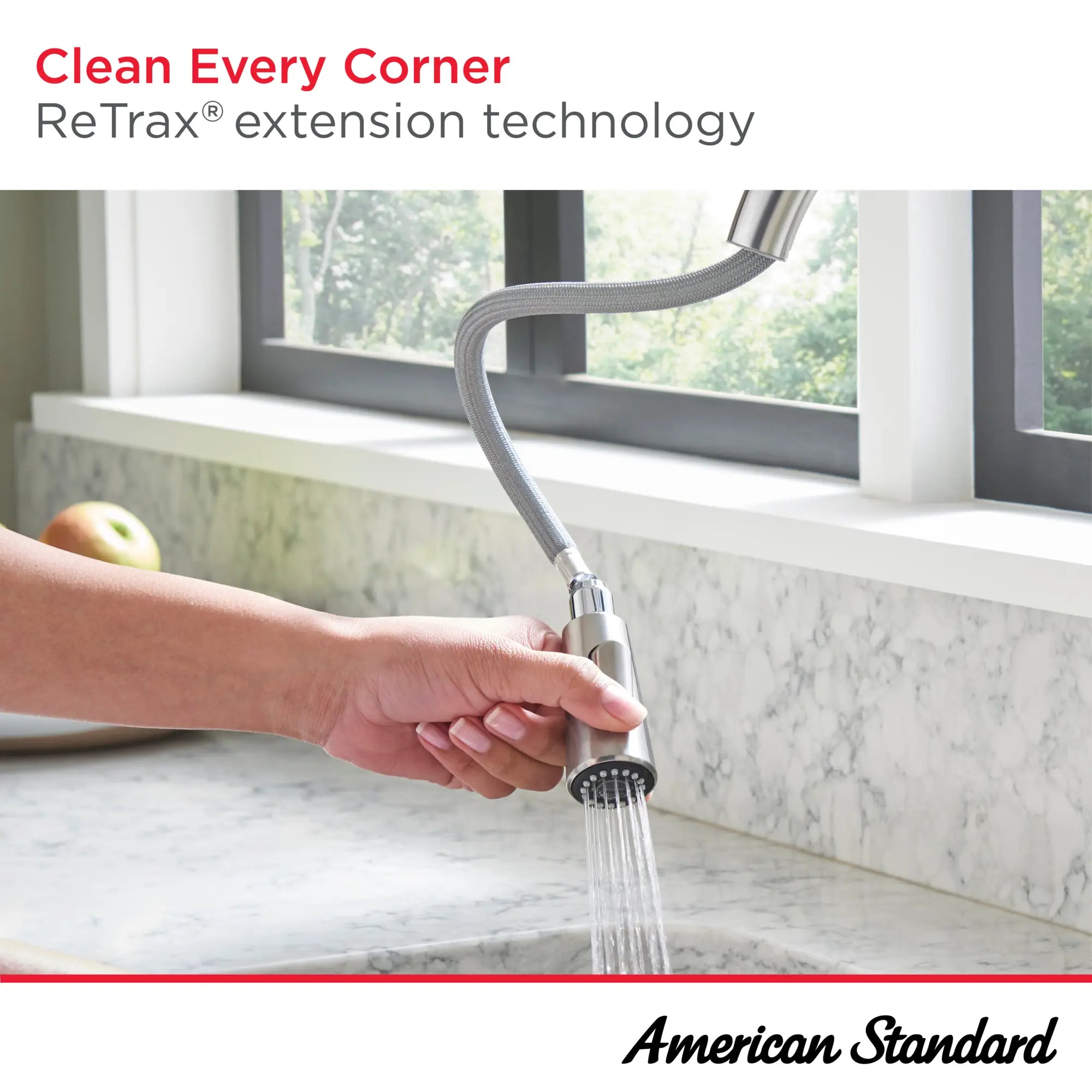 Clean Every Corner
ReTrax® extension technology

American Standard